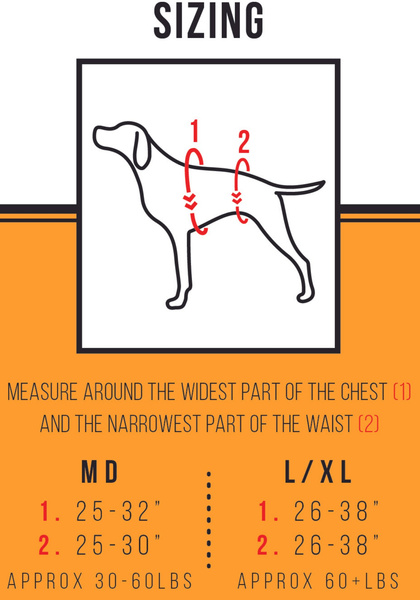 SIZING

1
2

MEASURE AROUND THE WIDEST PART OF THE CHEST (1) AND THE NARROWEST PART OF THE WAIST (2)

MD
1. 25-32"
2. 25-30"
APPROX 30-60LBS

L/XL
1. 26-38"
2. 26-38"
APPROX 60+LBS