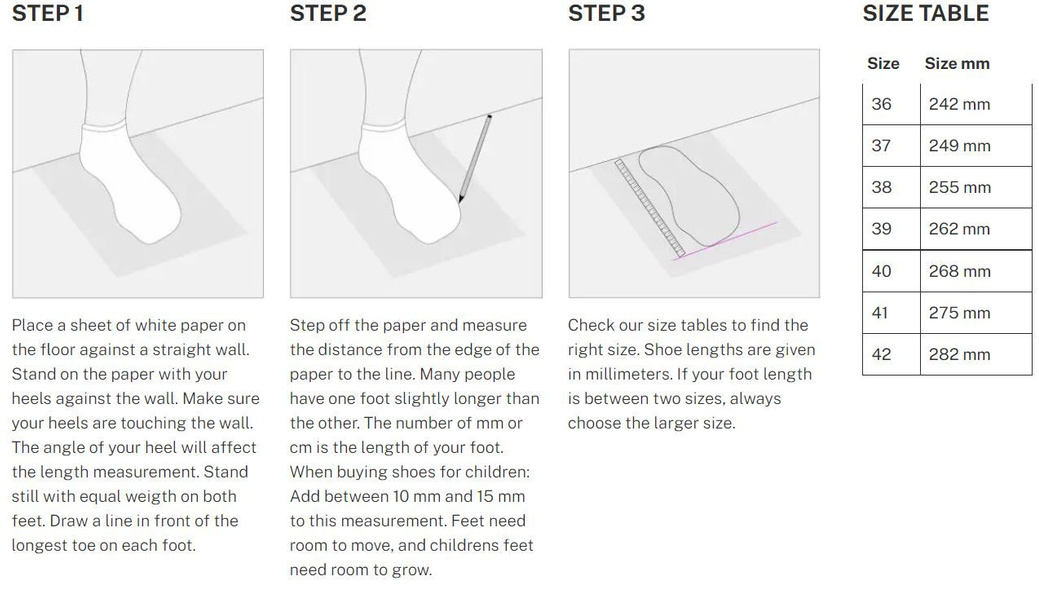 STEP 1

Place a sheet of white paper on the floor against a straight wall. Stand on the paper with your heels against the wall. Make sure your heels are touching the wall. The angle of your heel will affect the length measurement. Stand still with equal weigth on both feet. Draw a line in front of the longest toe on each foot.

STEP 2

Step off the paper and measure the distance from the edge of the paper to the line. Many people have one foot slightly longer than the other. The number of mm or cm is the length of your foot. When buying shoes for children: Add between 10 mm and 15 mm to this measurement. Feet need room to move, and childrens feet need room to grow.

STEP 3

Check our size tables to find the right size. Shoe lengths are given in millimeters. If your foot length is between two sizes, always choose the larger size.

SIZE TABLE

| Size | Size mm |
|---|---|
| 36 | 242 mm |
| 37 | 249 mm |
| 38 | 255 mm |
| 39 | 262 mm |
| 40 | 268 mm |
| 41 | 275 mm |
| 42 | 282 mm |