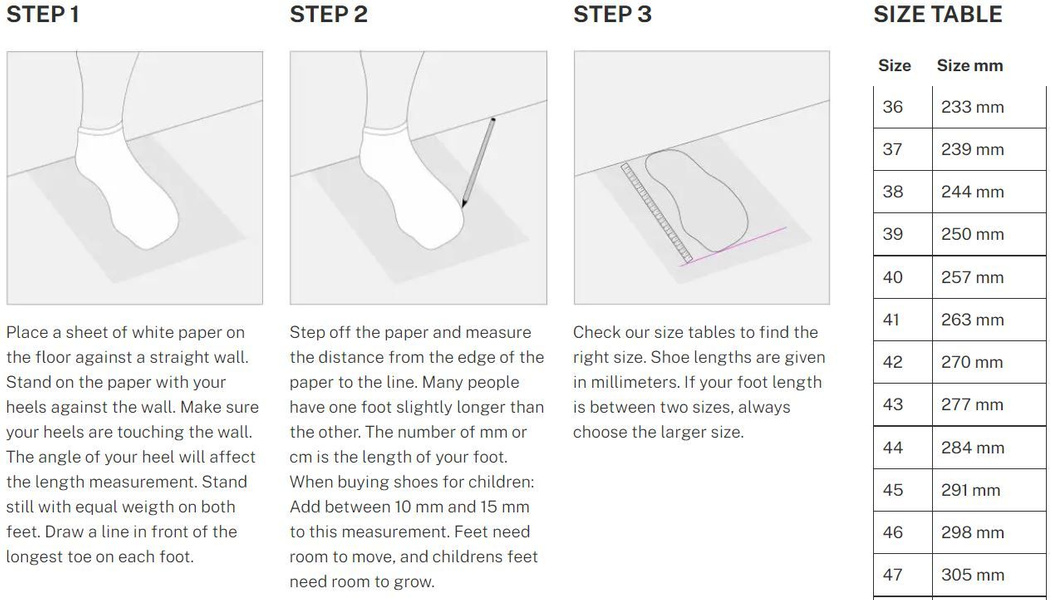 STEP 1

Place a sheet of white paper on the floor against a straight wall. Stand on the paper with your heels against the wall. Make sure your heels are touching the wall. The angle of your heel will affect the length measurement. Stand still with equal weigth on both feet. Draw a line in front of the longest toe on each foot.

STEP 2

Step off the paper and measure the distance from the edge of the paper to the line. Many people have one foot slightly longer than the other. The number of mm or cm is the length of your foot. When buying shoes for children: Add between 10 mm and 15 mm to this measurement. Feet need room to move, and childrens feet need room to grow.

STEP 3

Check our size tables to find the right size. Shoe lengths are given in millimeters. If your foot length is between two sizes, always choose the larger size.

SIZE TABLE

| Size | Size mm |
|---|---|
| 36 | 233 mm |
| 37 | 239 mm |
| 38 | 244 mm |
| 39 | 250 mm |
| 40 | 257 mm |
| 41 | 263 mm |
| 42 | 270 mm |
| 43 | 277 mm |
| 44 | 284 mm |
| 45 | 291 mm |
| 46 | 298 mm |
| 47 | 305 mm |