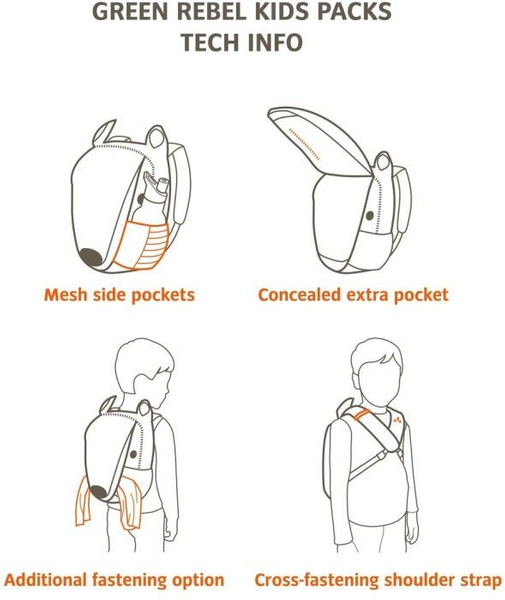 GREEN REBEL KIDS PACKS
TECH INFO

Mesh side pockets

Concealed extra pocket

Additional fastening option

Cross-fastening shoulder strap